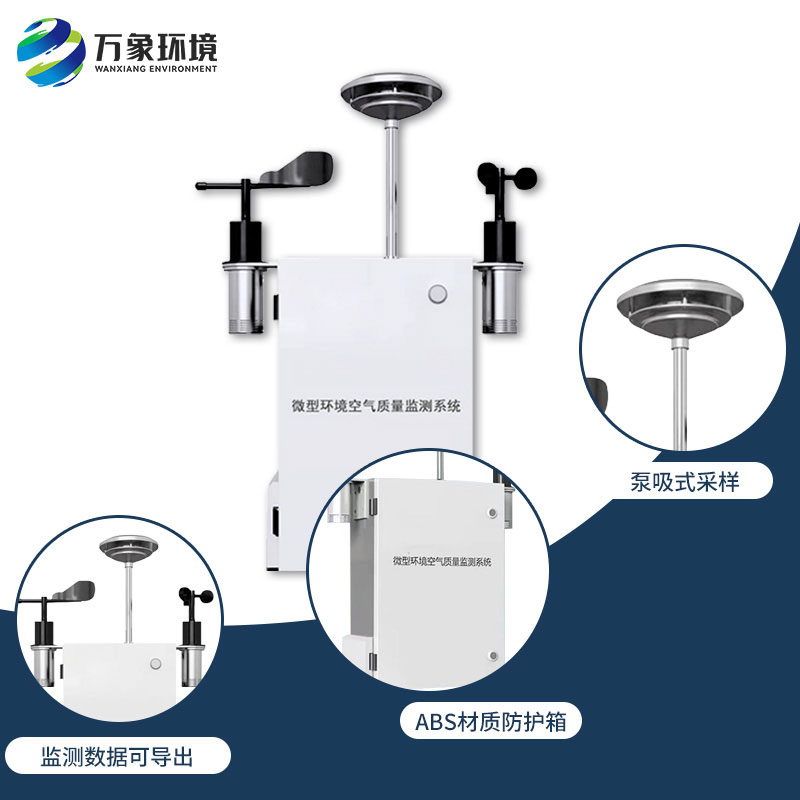 万象环境
WANXIANG ENVIRONMENT

微型环境空气质量监测系统

泵吸式采样

微型环境空气质量监测系统

ABS材质防护箱

监测数据可导出